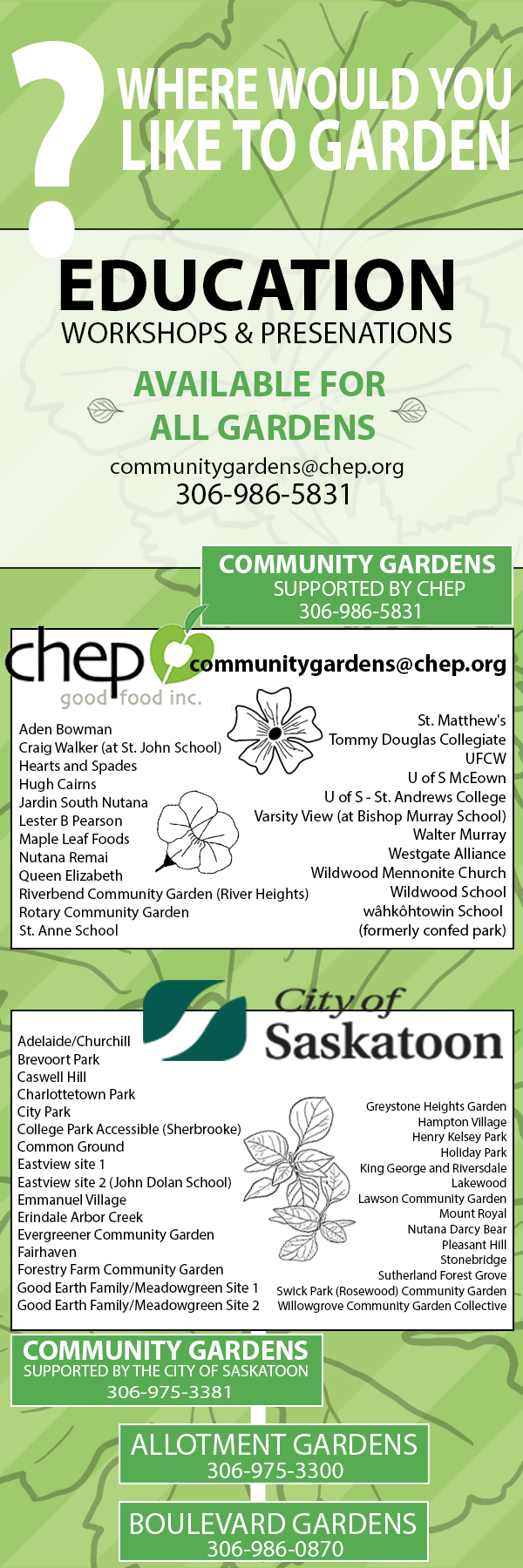 ?
WHERE WOULD YOU LIKE TO GARDEN

EDUCATION
WORKSHOPS & PRESENATIONS

AVAILABLE FOR ALL GARDENS
communitygardens@chep.org
306-986-5831

COMMUNITY GARDENS
SUPPORTED BY CHEP
306-986-5831

chep
good food inc.
communitygardens@chep.org

Aden Bowman
Craig Walker (at St. John School)
Hearts and Spades
Hugh Cairns
Jardin South Nutana
Lester B Pearson
Maple Leaf Foods
Nutana Remai
Queen Elizabeth
Riverbend Community Garden (River Heights)
Rotary Community Garden
St. Anne School

St. Matthew's
Tommy Douglas Collegiate
UFCW
U of S McEown
U of S - St. Andrews College
Varsity View (at Bishop Murray School)
Walter Murray
Westgate Alliance
Wildwood Mennonite Church
Wildwood School
wâhkôhtowin School
(formerly confed park)

City of Saskatoon

Adelaide/Churchill
Brevoort Park
Caswell Hill
Charlottetown Park
City Park
College Park Accessible (Sherbrooke)
Common Ground
Eastview site 1
Eastview site 2 (John Dolan School)
Emmanuel Village
Erindale Arbor Creek
Evergreener Community Garden
Fairhaven
Forestry Farm Community Garden
Good Earth Family/Meadowgreen Site 1
Good Earth Family/Meadowgreen Site 2

Greystone Heights Garden
Hampton Village
Henry Kelsey Park
Holiday Park
King George and Riversdale
Lakewood
Lawson Community Garden
Mount Royal
Nutana Darcy Bear
Pleasant Hill
Stonebridge
Sutherland Forest Grove
Swick Park (Rosewood) Community Garden
Willowgrove Community Garden Collective

COMMUNITY GARDENS
SUPPORTED BY THE CITY OF SASKATOON
306-975-3381

ALLOTMENT GARDENS
306-975-3300

BOULEVARD GARDENS
306-986-0870