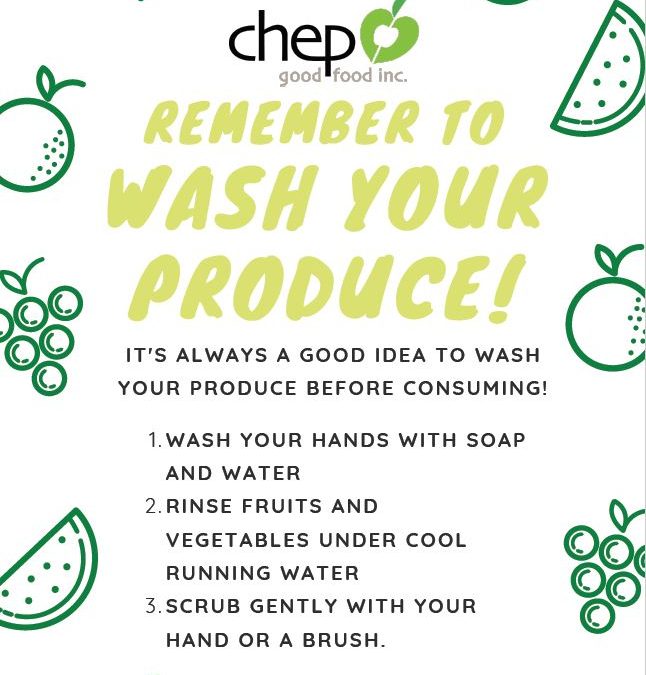 chep
good food inc.

REMEMBER TO WASH YOUR PRODUCE!

IT'S ALWAYS A GOOD IDEA TO WASH YOUR PRODUCE BEFORE CONSUMING!

1. WASH YOUR HANDS WITH SOAP AND WATER
2. RINSE FRUITS AND VEGETABLES UNDER COOL RUNNING WATER
3. SCRUB GENTLY WITH YOUR HAND OR A BRUSH.